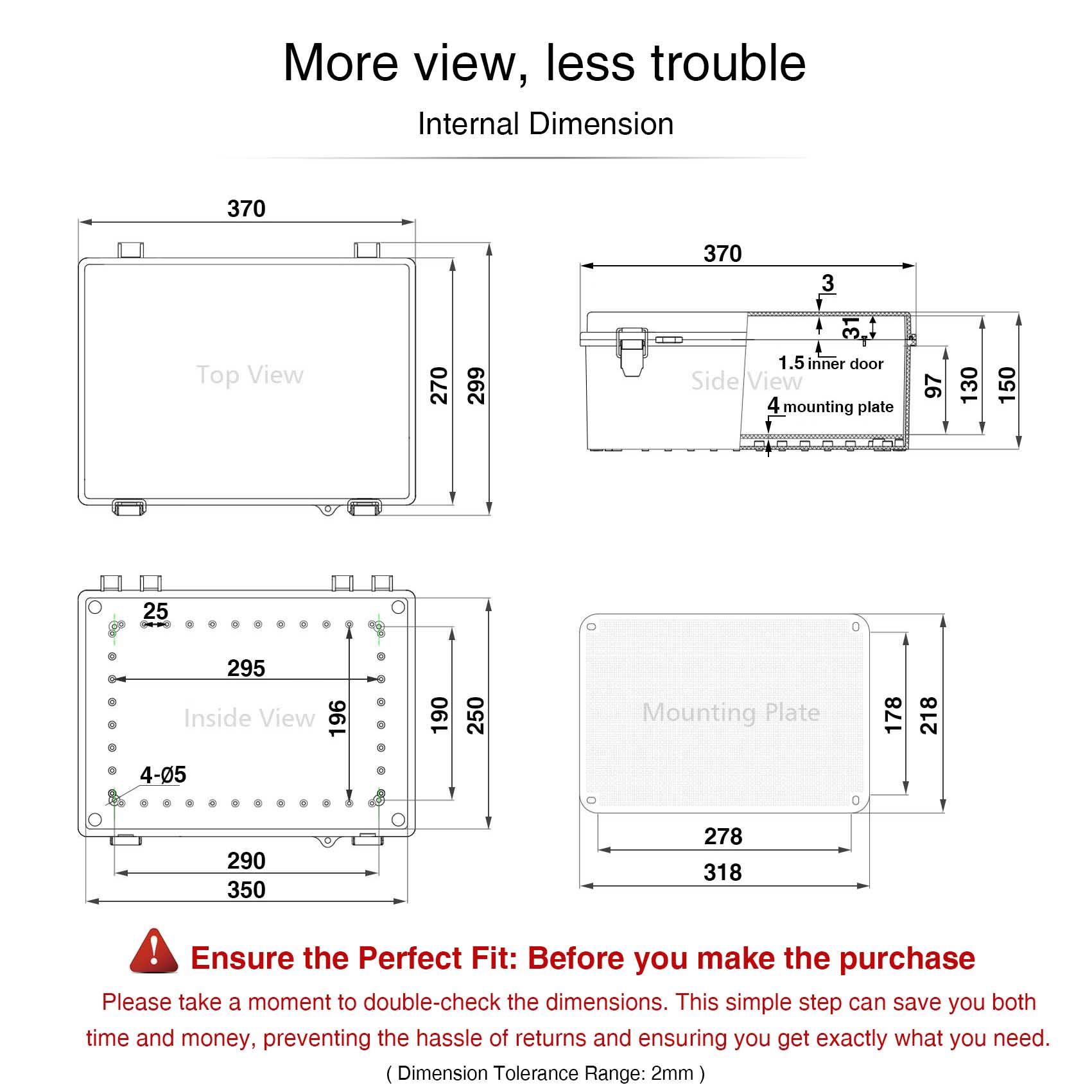 More view, less trouble

Internal Dimension

370

Top View

270

299

370

3

31

1.5 inner door

Side View

4 mounting plate

97

130

150

25

295

Inside View

196

190

250

4-Ø5

290

350

Mounting Plate

178

218

278

318

Ensure the Perfect Fit: Before you make the purchase

Please take a moment to double-check the dimensions. This simple step can save you both time and money, preventing the hassle of returns and ensuring you get exactly what you need.

( Dimension Tolerance Range: 2mm )